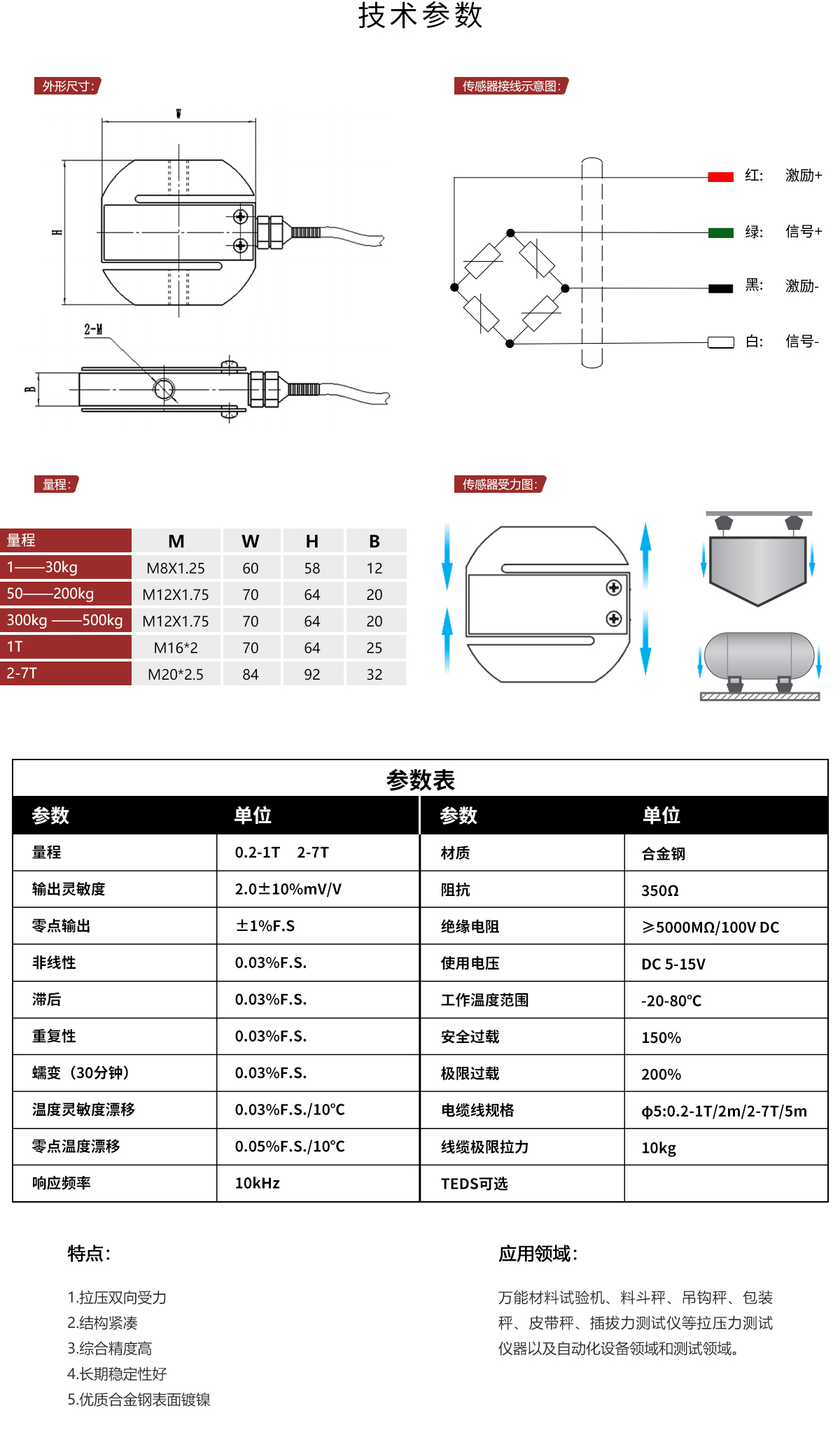 技术参数

外形尺寸:

W

H

2-M

B

传感器接线示意图:

红: 激励+

绿: 信号+

黑: 激励-

白: 信号-

量程:

| 量程 | M | W | H | B |
|---|---|---|---|---|
| 1——30kg | M8X1.25 | 60 | 58 | 12 |
| 50——200kg | M12X1.75 | 70 | 64 | 20 |
| 300kg ——500kg | M12X1.75 | 70 | 64 | 20 |
| 1T | M16*2 | 70 | 64 | 25 |
| 2-7T | M20*2.5 | 84 | 92 | 32 |

传感器受力图:

参数表

| 参数 | 单位 | 参数 | 单位 |
|---|---|---|---|
| 量程 | 0.2-1T 2-7T | 材质 | 合金钢 |
| 输出灵敏度 | 2.0±10%mV/V | 阻抗 | 350Ω |
| 零点输出 | ±1%F.S | 绝缘电阻 | ≥5000MΩ/100V DC |
| 非线性 | 0.03%F.S. | 使用电压 | DC 5-15V |
| 滞后 | 0.03%F.S. | 工作温度范围 | -20-80℃ |
| 重复性 | 0.03%F.S. | 安全过载 | 150% |
| 蠕变（30分钟） | 0.03%F.S. | 极限过载 | 200% |
| 温度灵敏度漂移 | 0.03%F.S./10℃ | 电缆线规格 | φ5:0.2-1T/2m/2-7T/5m |
| 零点温度漂移 | 0.05%F.S./10℃ | 线缆极限拉力 | 10kg |
| 响应频率 | 10kHz | TEDS可选 | |

特点:

1.拉压双向受力
2.结构紧凑
3.综合精度高
4.长期稳定性好
5.优质合金钢表面镀镍

应用领域:

万能材料试验机、料斗秤、吊钩秤、包装秤、皮带秤、插拔力测试仪等拉压力测试仪器以及自动化设备领域和测试领域。